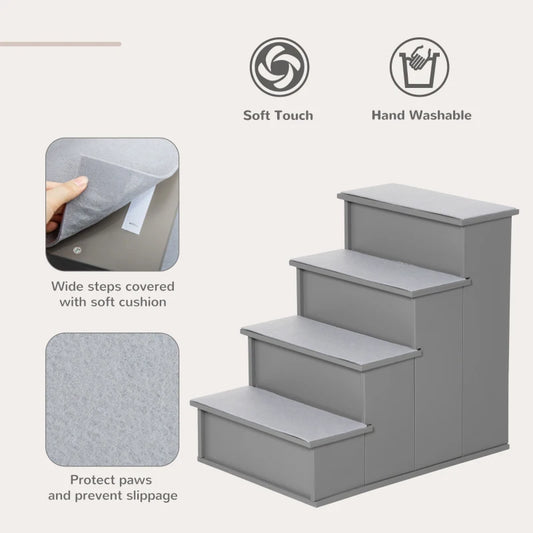 Soft Touch

Hand Washable

Wide steps covered with soft cushion

Protect paws and prevent slippage